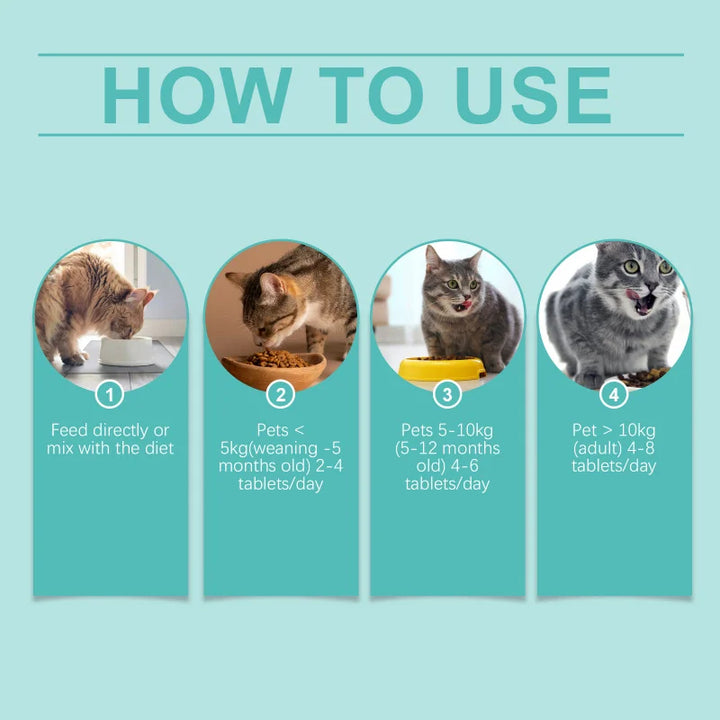 HOW TO USE

1

Feed directly or mix with the diet

2

Pets < 5kg(weaning -5 months old) 2-4 tablets/day

3

Pets 5-10kg (5-12 months old) 4-6 tablets/day

4

Pet > 10kg (adult) 4-8 tablets/day